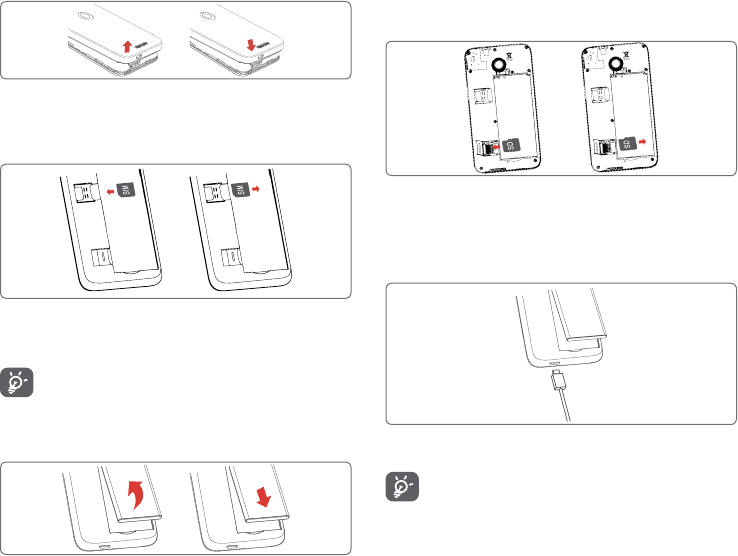 SIM
SIM
SD
SD