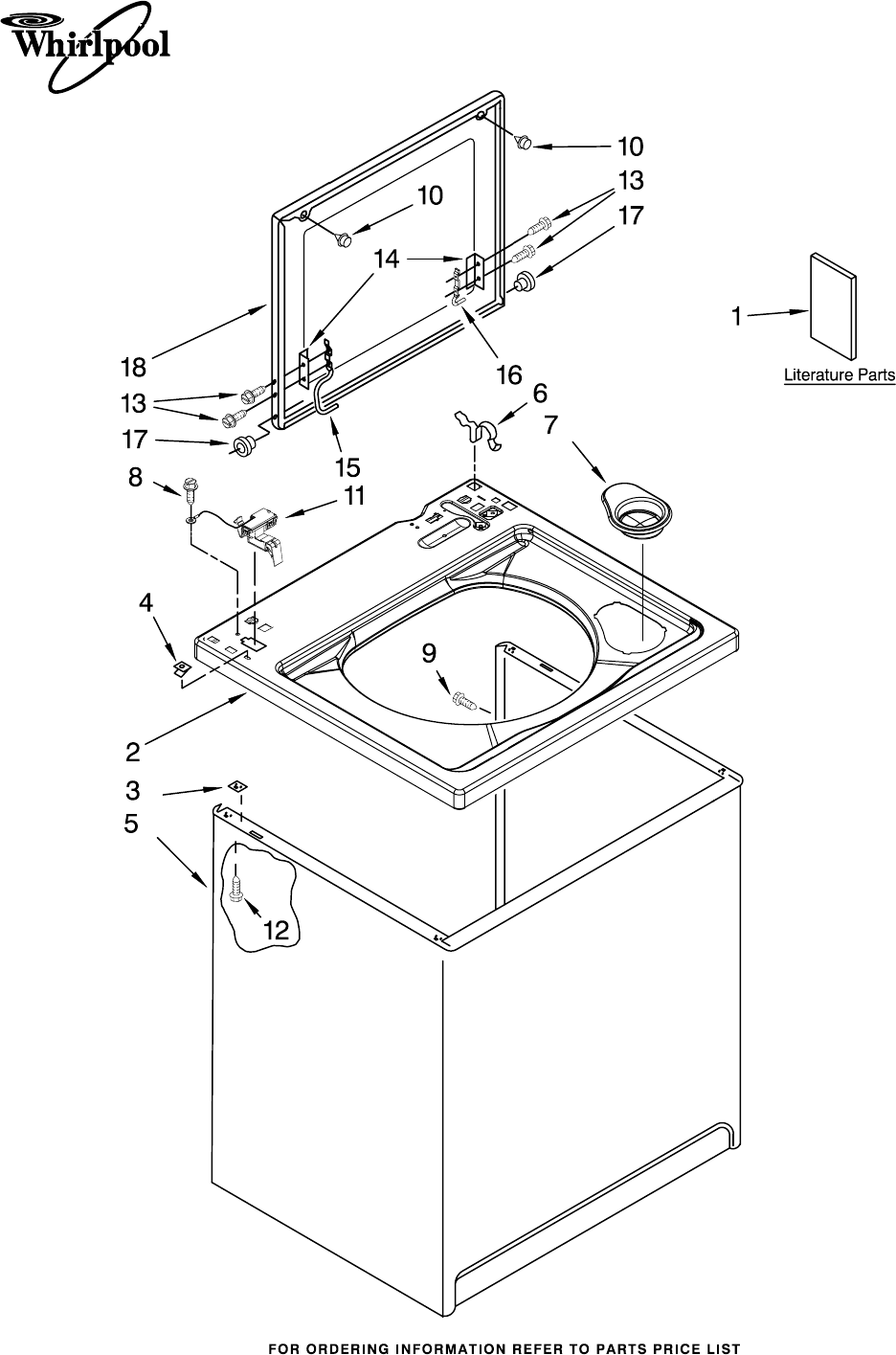 Whirlpool

10
10
13
17
14
1
Literature Parts
18
16
13
6
7
17
15
8
11
4
9
2
3
5
12

FOR ORDERING INFORMATION REFER TO PARTS PRICE LIST