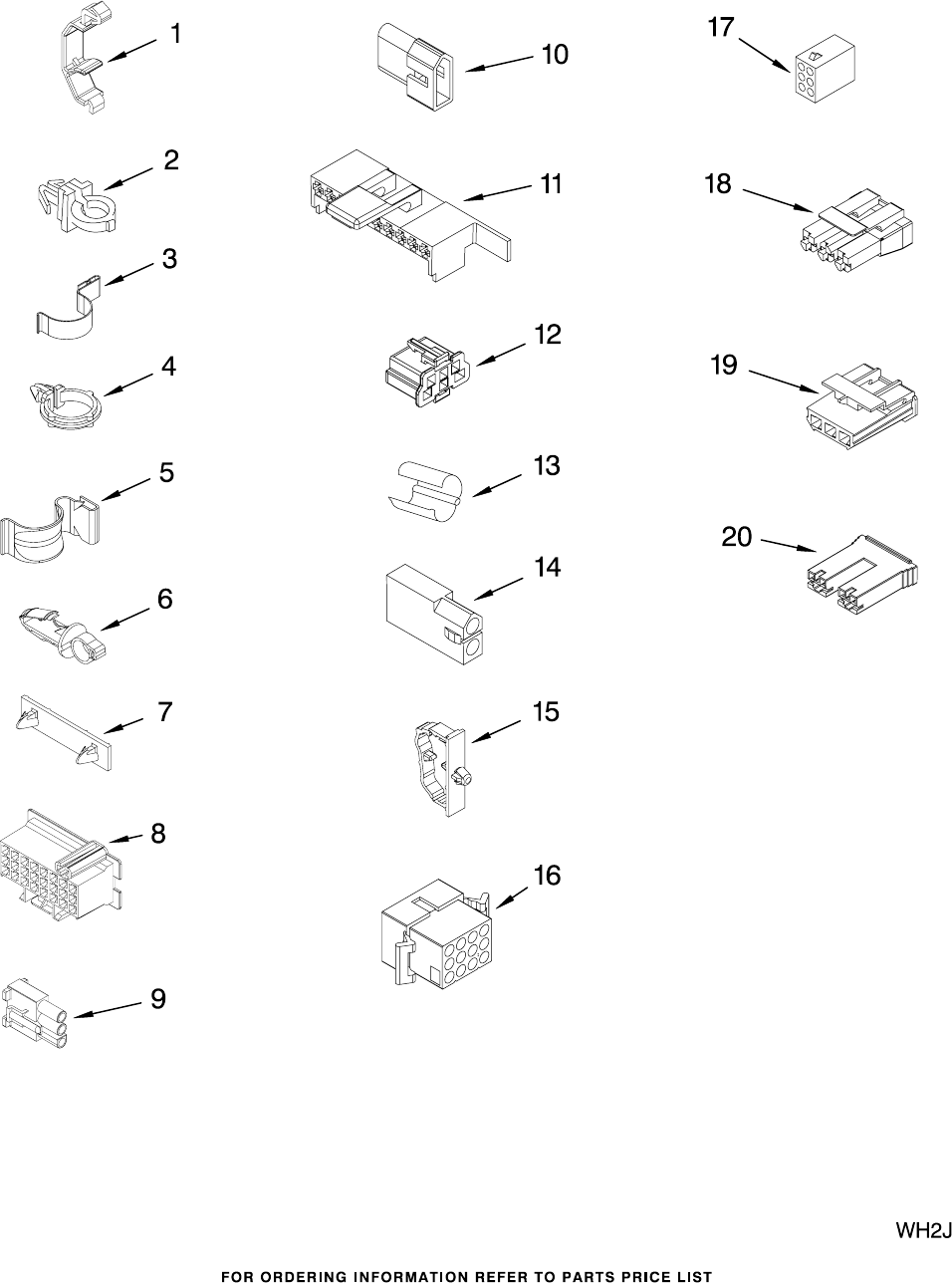 1
2
3
4
5
6
7
8
9
10
11
12
13
14
15
16
17
18
19
20

WH2J

FOR ORDERING INFORMATION REFER TO PARTS PRICE LIST