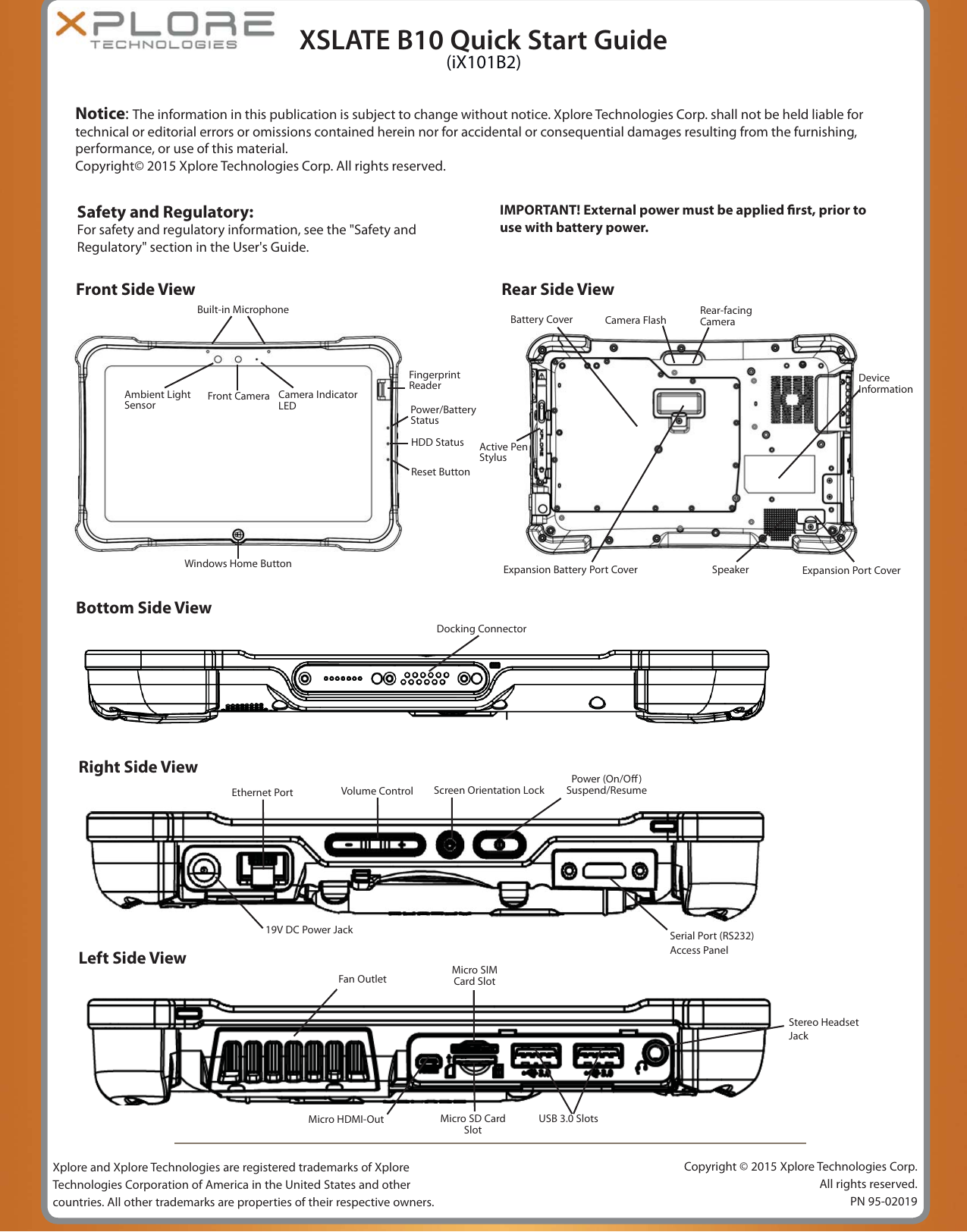 XPLORE TECHNOLOGIES

XSLATE B10 Quick Start Guide
(iX101B2)

Notice: The information in this publication is subject to change without notice. Xplore Technologies Corp. shall not be held liable for technical or editorial errors or omissions contained herein nor for accidental or consequential damages resulting from the furnishing, performance, or use of this material.
Copyright© 2015 Xplore Technologies Corp. All rights reserved.

Safety and Regulatory:
For safety and regulatory information, see the "Safety and Regulatory" section in the User's Guide.

IMPORTANT! External power must be applied first, prior to use with battery power.

Front Side View

Built-in Microphone
Ambient Light Sensor
Front Camera
Camera Indicator LED
Fingerprint Reader
Power/Battery Status
HDD Status
Reset Button
Windows Home Button

Rear Side View

Battery Cover
Camera Flash
Rear-facing Camera
Device Information
Active Pen Stylus
Expansion Battery Port Cover
Speaker
Expansion Port Cover

Bottom Side View

Docking Connector

Right Side View

Ethernet Port
Volume Control
Screen Orientation Lock
Power (On/Off) Suspend/Resume
19V DC Power Jack
Serial Port (RS232) Access Panel

Left Side View

Fan Outlet
Micro SIM Card Slot
Stereo Headset Jack
Micro HDMI-Out
Micro SD Card Slot
USB 3.0 Slots

Xplore and Xplore Technologies are registered trademarks of Xplore Technologies Corporation of America in the United States and other countries. All other trademarks are properties of their respective owners.

Copyright © 2015 Xplore Technologies Corp.
All rights reserved.
PN 95-02019