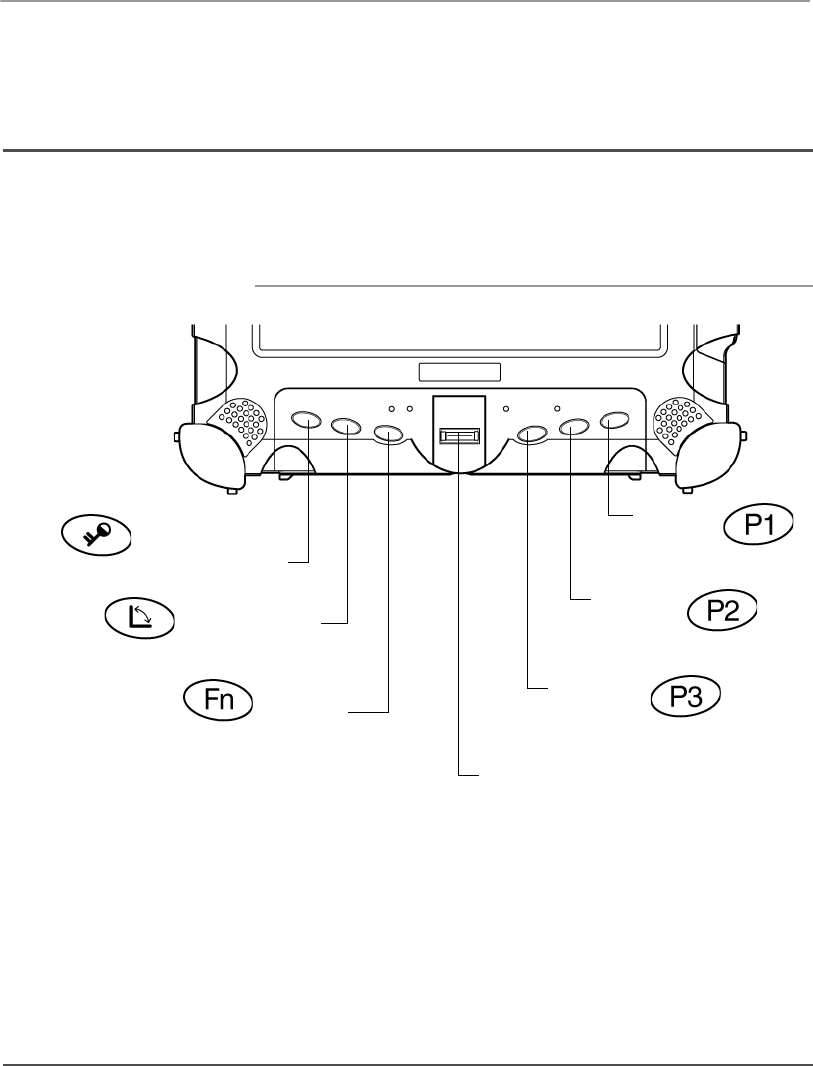 P1

P2

Fn

P3